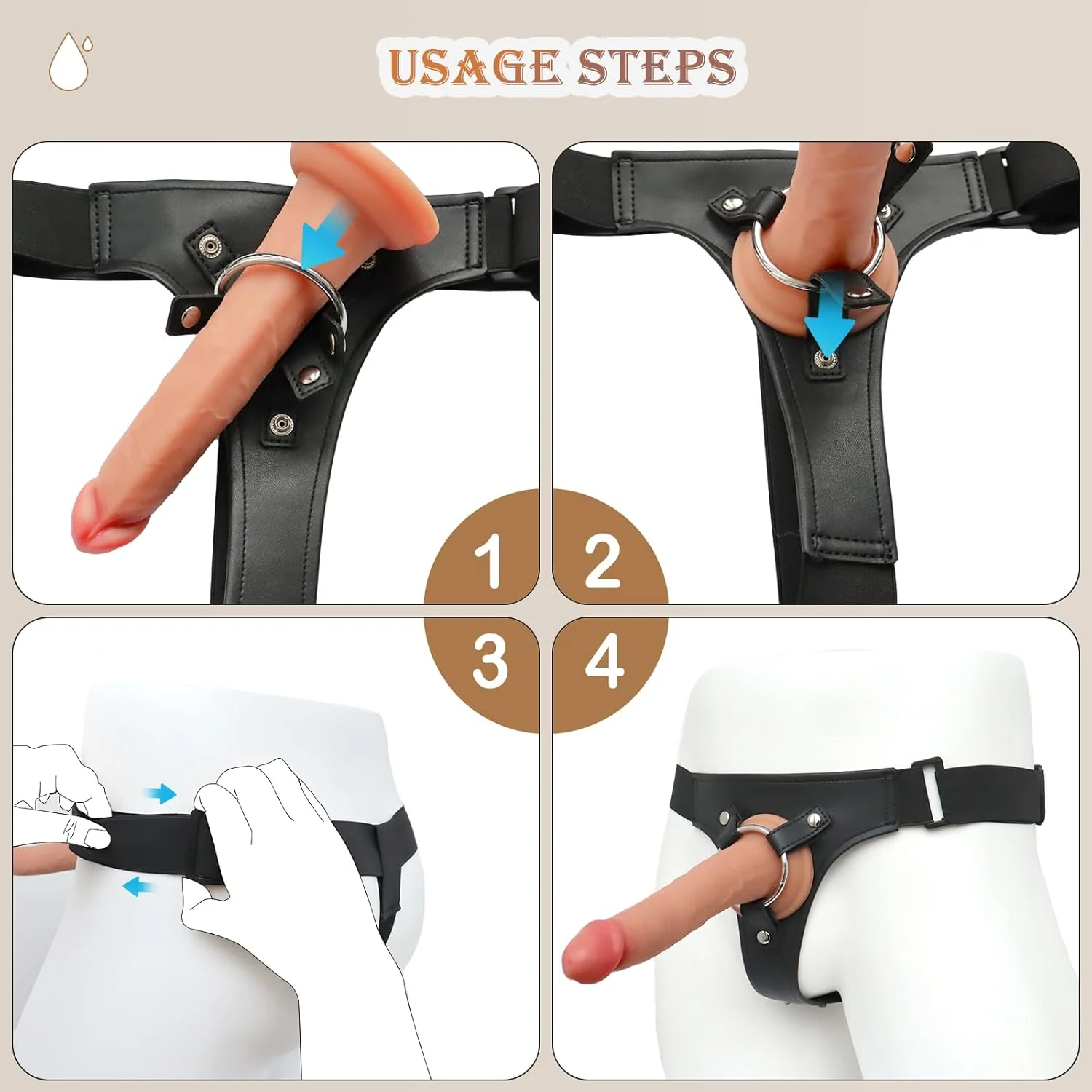 USAGE STEPS

1

2

3

4