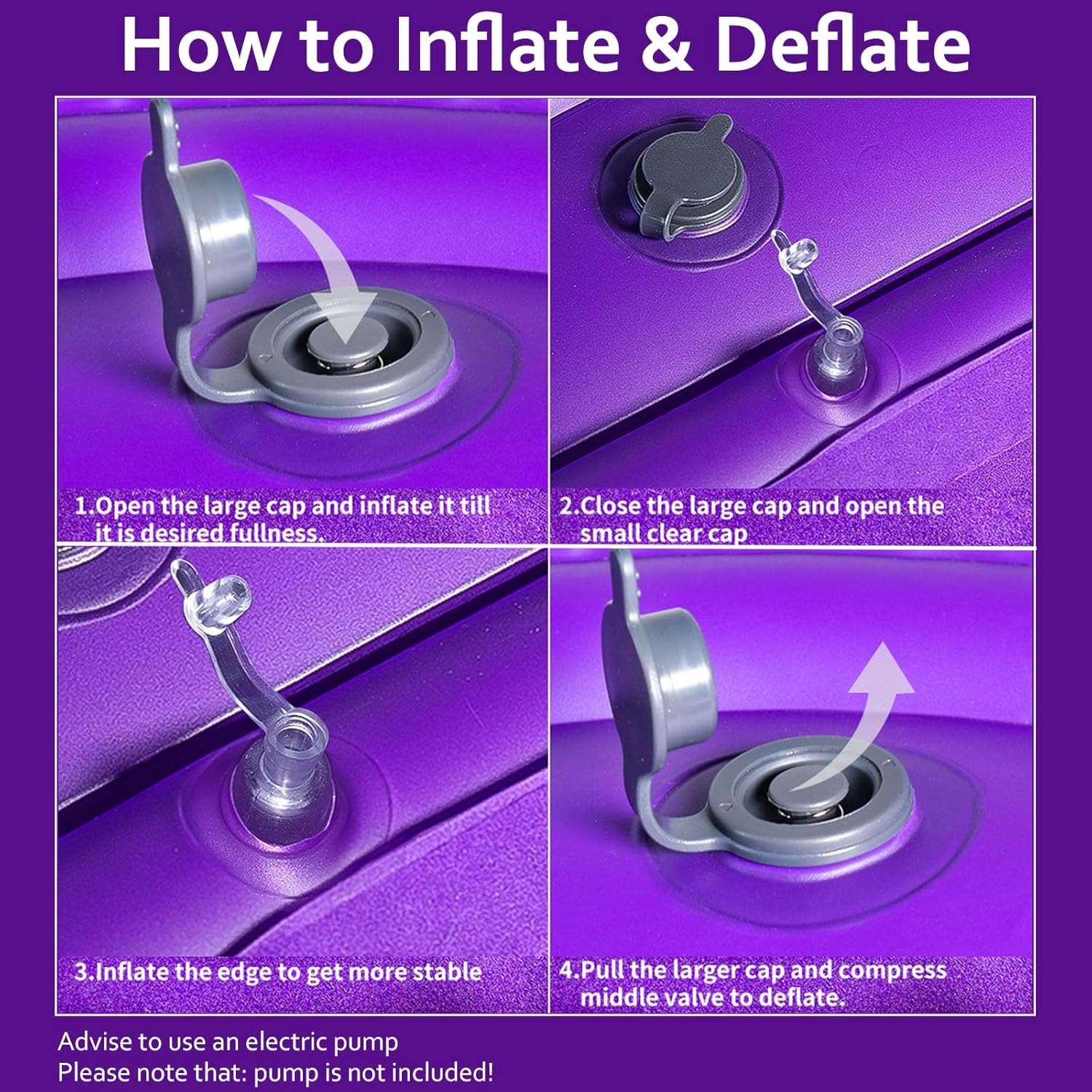 How to Inflate & Deflate

1.Open the large cap and inflate it till it is desired fullness.

2.Close the large cap and open the small clear cap

3.Inflate the edge to get more stable

4.Pull the larger cap and compress middle valve to deflate.

Advise to use an electric pump
Please note that: pump is not included!