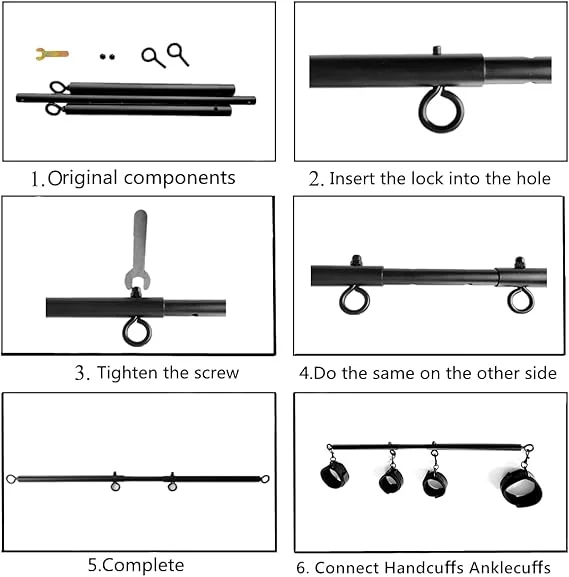 1.Original components

2. Insert the lock into the hole

3. Tighten the screw

4.Do the same on the other side

5.Complete

6. Connect Handcuffs Anklecuffs