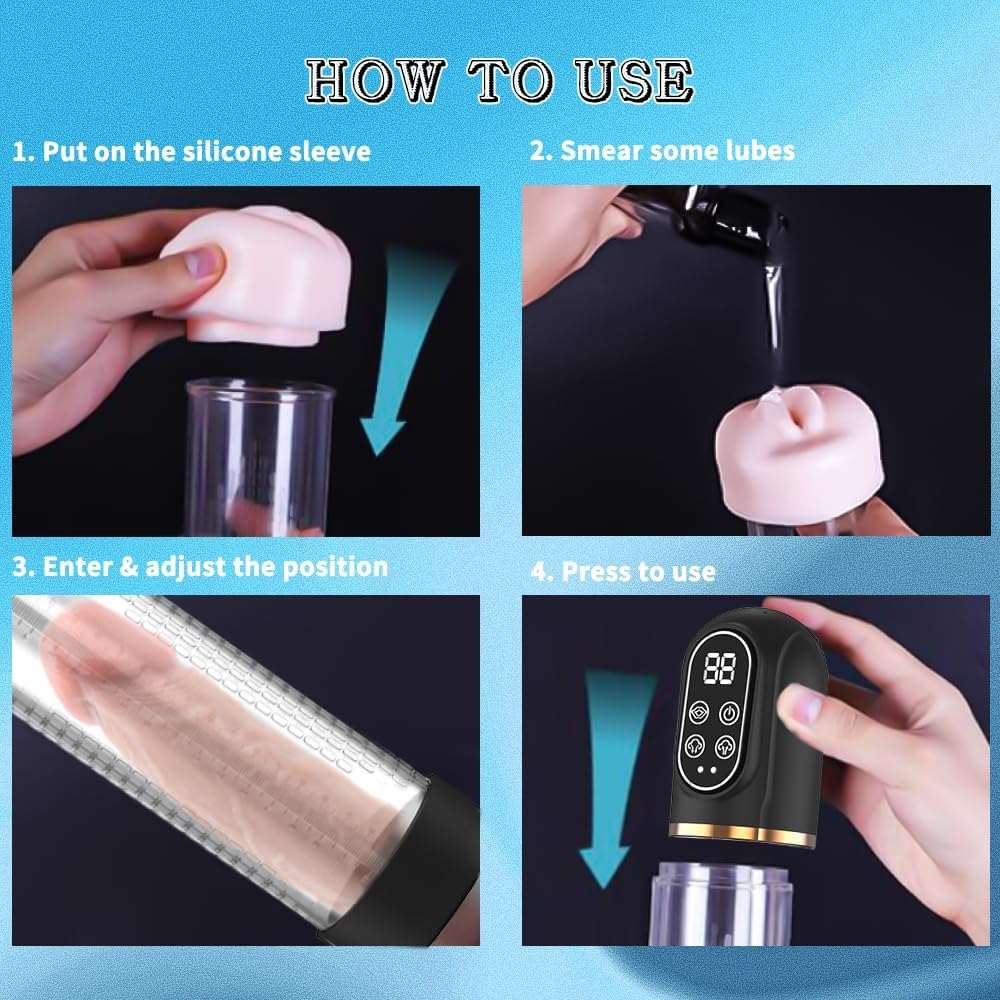 HOW TO USE

1. Put on the silicone sleeve

2. Smear some lubes

3. Enter & adjust the position

4. Press to use

88