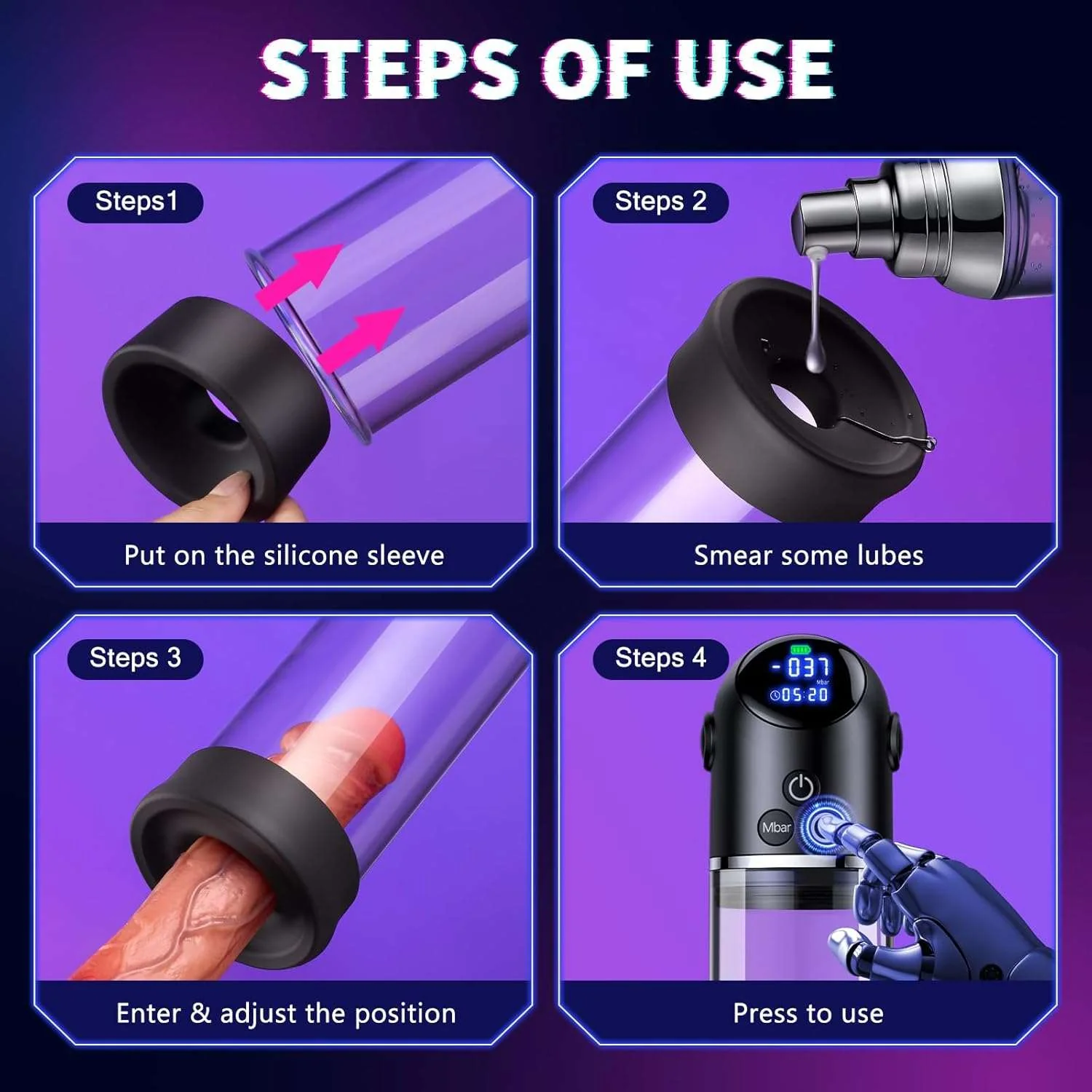 STEPS OF USE

Steps1

Put on the silicone sleeve

Steps 2

Smear some lubes

Steps 3

Enter & adjust the position

Steps 4

-037
Mbar
05:20

Mbar

Press to use